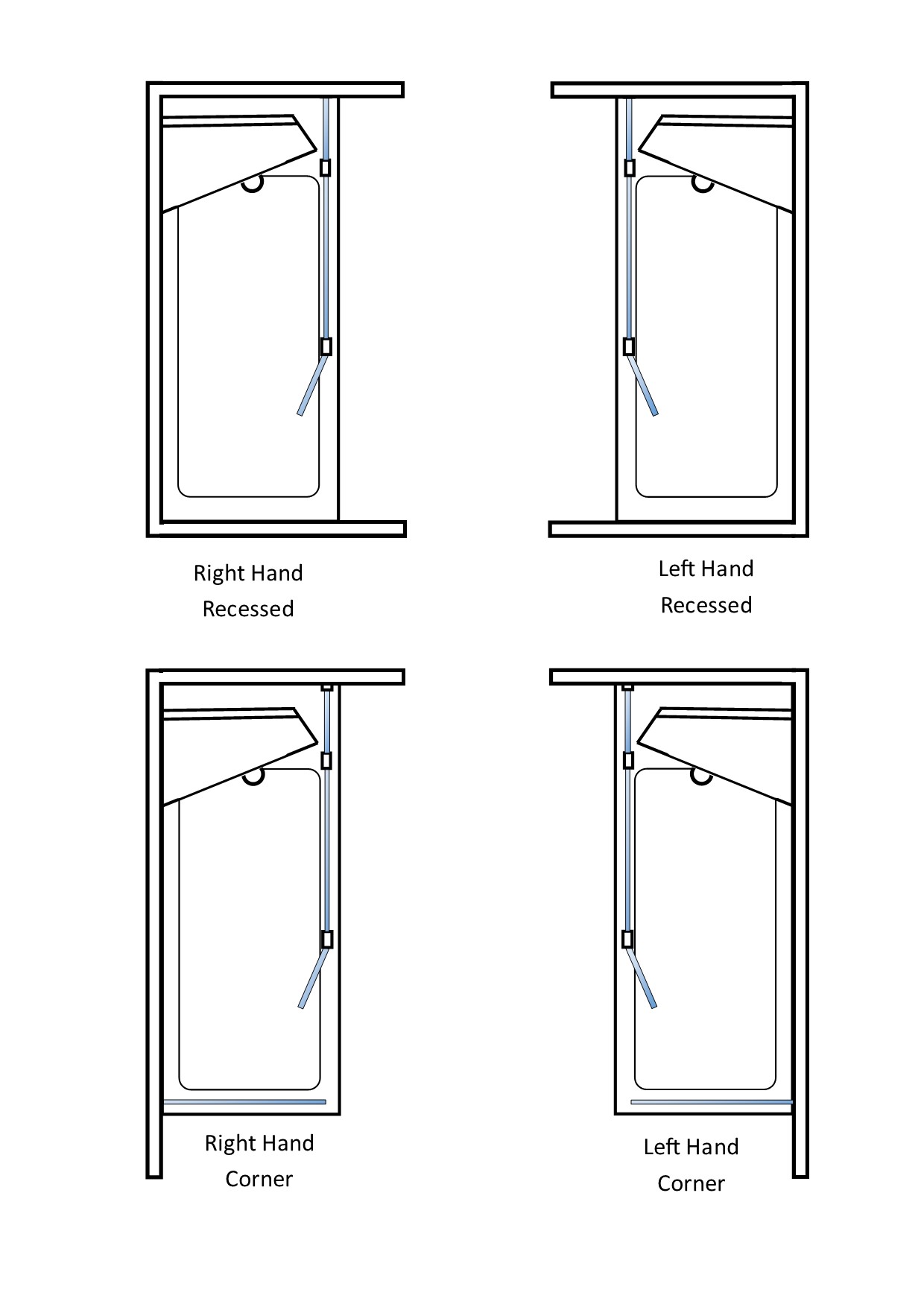 Right Hand
Recessed

Left Hand
Recessed

Right Hand
Corner

Left Hand
Corner